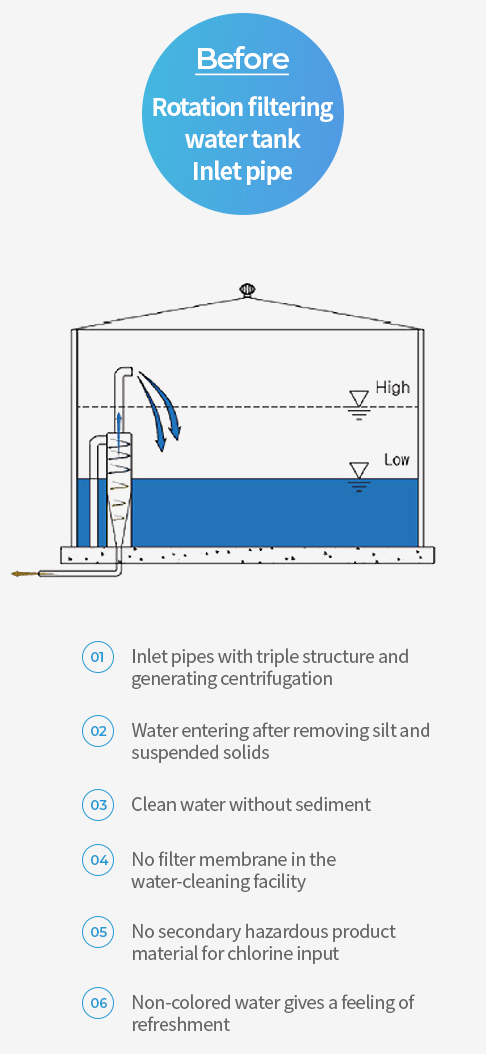 Before
Rotation filtering water tank Inlet pipe

High

Low

01 Inlet pipes with triple structure and generating centrifugation

02 Water entering after removing silt and suspended solids

03 Clean water without sediment

04 No filter membrane in the water-cleaning facility

05 No secondary hazardous product material for chlorine input

06 Non-colored water gives a feeling of refreshment